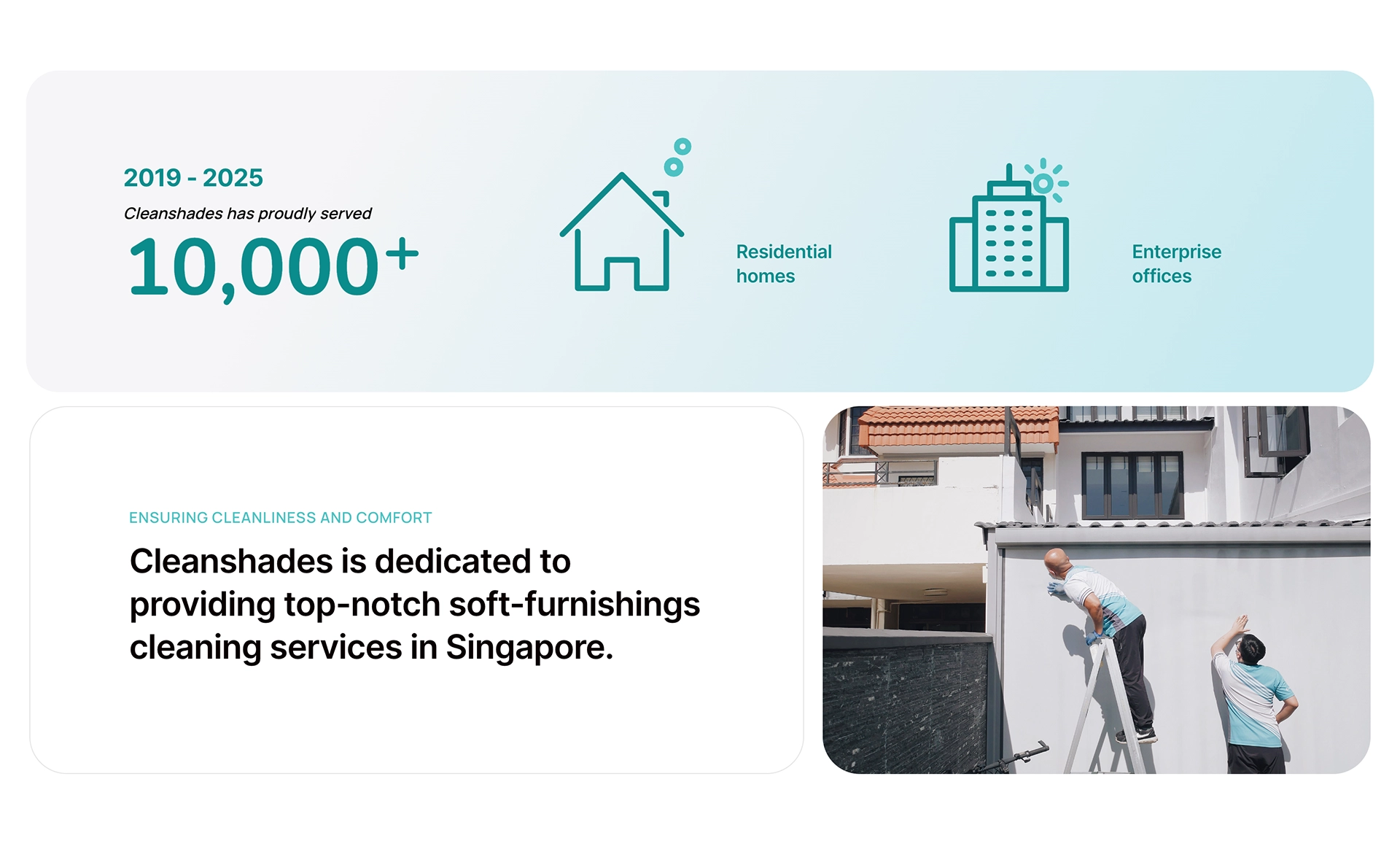 2019 - 2025

Cleanshades has proudly served

10,000+

Residential homes

Enterprise offices

ENSURING CLEANLINESS AND COMFORT

Cleanshades is dedicated to providing top-notch soft-furnishings cleaning services in Singapore.